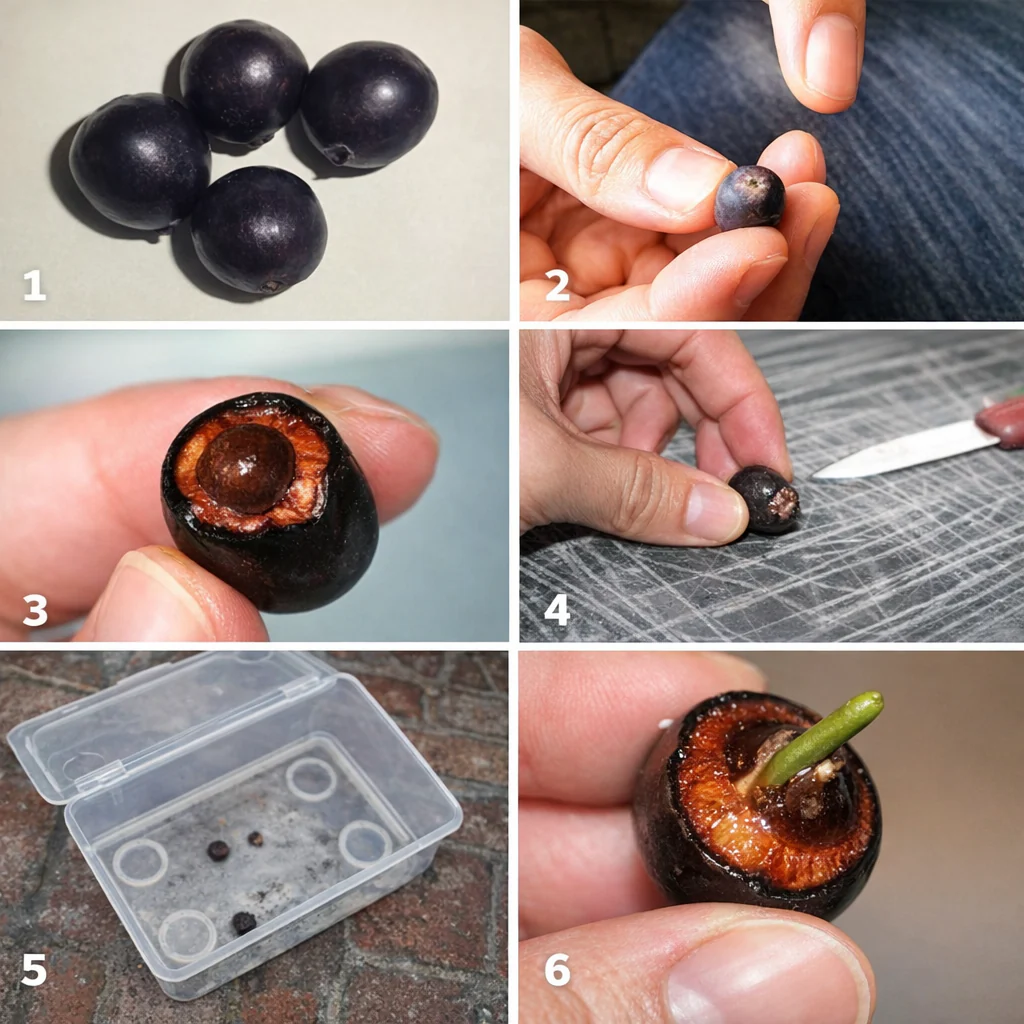 1
2
3
4
5
6